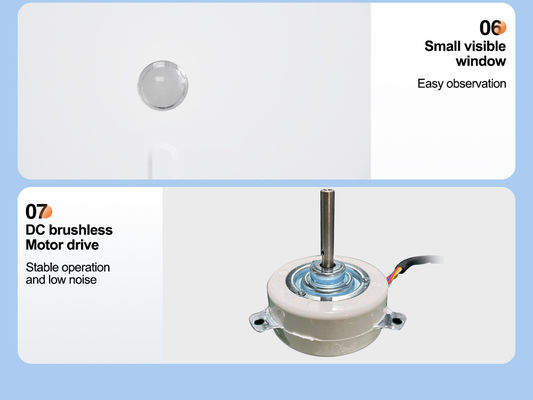 06
Small visible window
Easy observation

07
DC brushless Motor drive
Stable operation and low noise